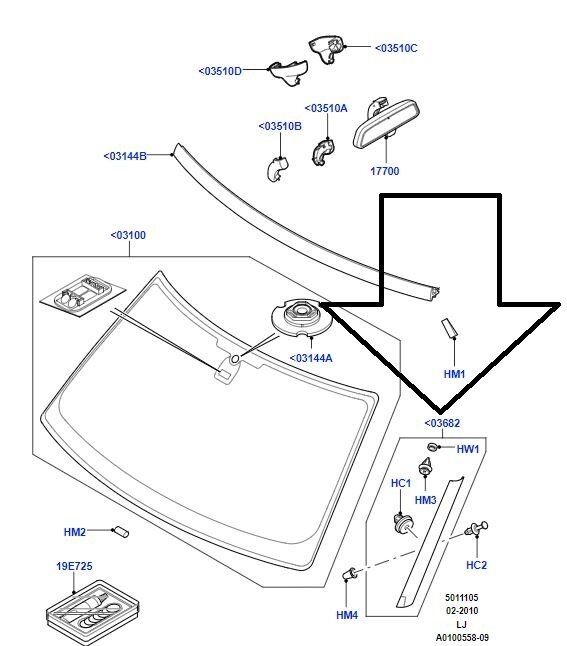 <03510C
<03510D
<03510A
<03510B
<03144B
17700
<03100
<03144A
HM1
<03682
HW1
HC1
HM3
HM2
HC2
19E725
HM4
5011105
02-2010
LJ
A0100558-09