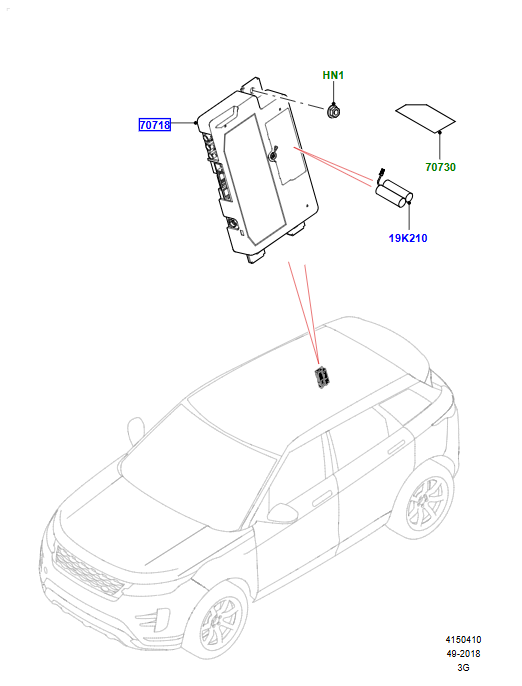 HN1

70718

70730

19K210

4150410
49-2018
3G