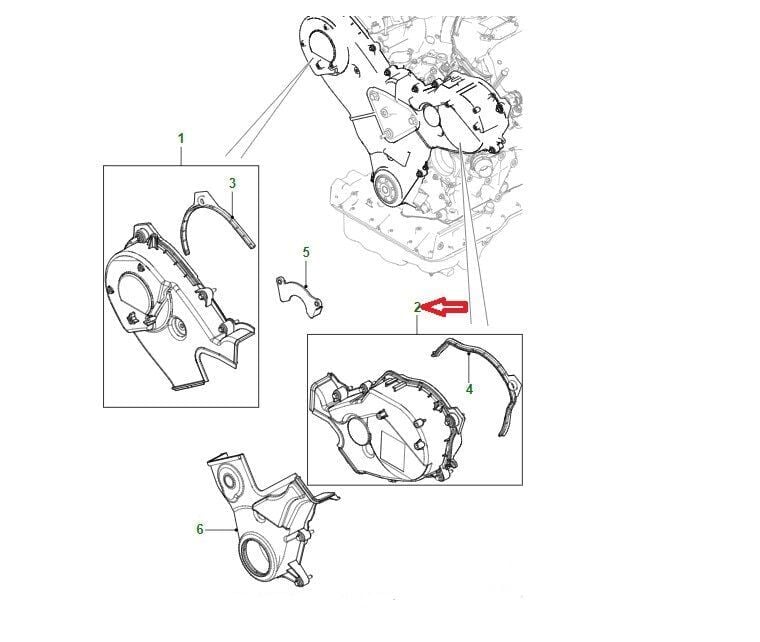 1
3
5
2
4
6