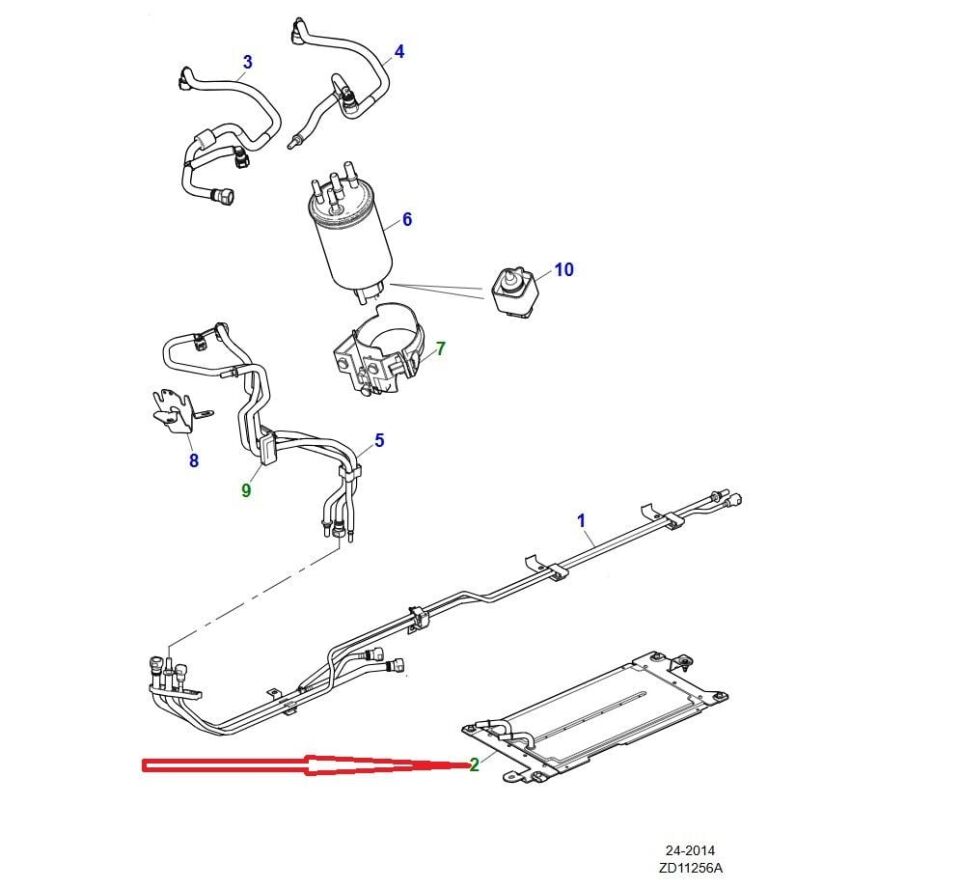 3
4
6
10
7
8
9
5
1
2
24-2014
ZD11256A