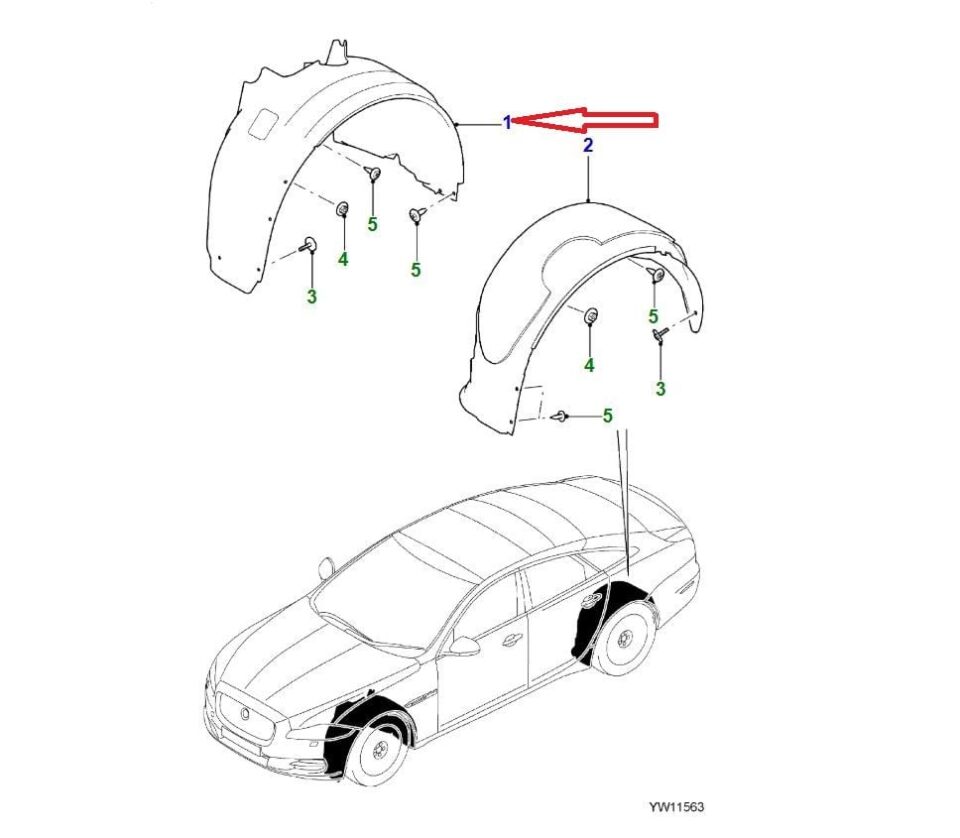 1
2
5
4
5
3
5
4
3
5
YW11563