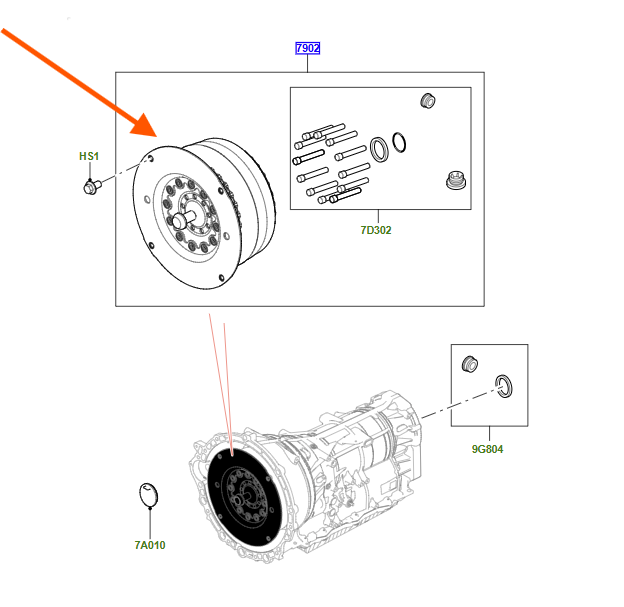 7902
HS1
7D302
9G804
7A010