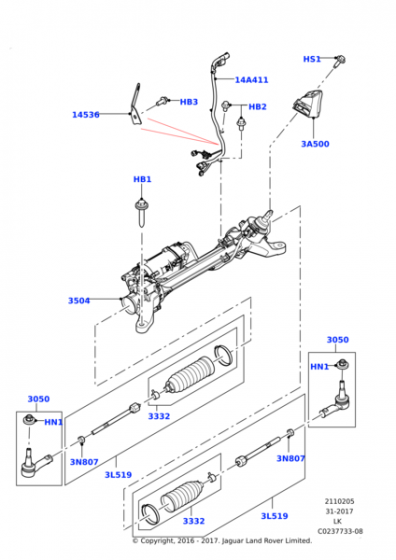 HS1
14A411
HB3
HB2
14536
3A500
HB1
3504
3050
HN1
3050
HN1
3332
3N807
3N807
3L519
3332
3L519
2110205
31-2017
LK
C0237733-08
© Copyright, 2016 - 2017. Jaguar Land Rover Limited.