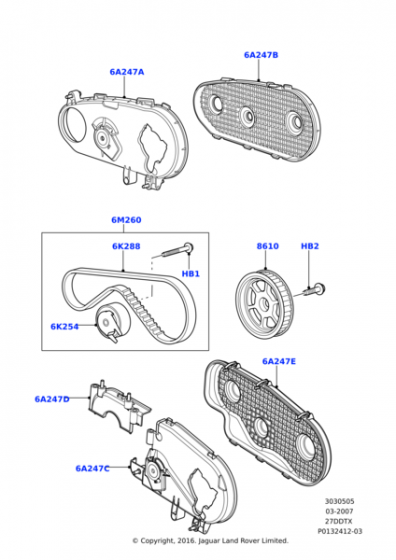 6A247A

6A247B

6M260

6K288

HB1

6K254

8610

HB2

6A247E

6A247D

6A247C

3030505
03-2007
27DDTX
P0132412-03

© Copyright, 2016. Jaguar Land Rover Limited.