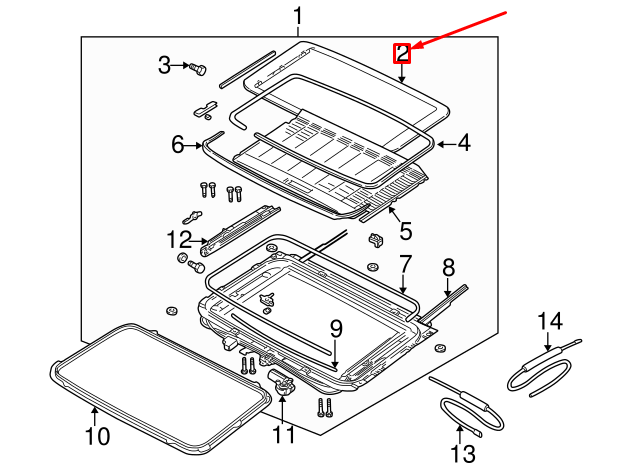 1
2
3
4
6
5
12
7
8
9
14
10
11
13