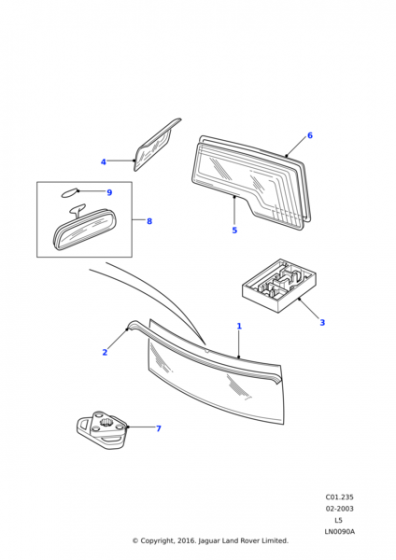 6
4
9
8
5
3
1
2
7

C01.235
02-2003
L5
LN0090A

© Copyright, 2016. Jaguar Land Rover Limited.