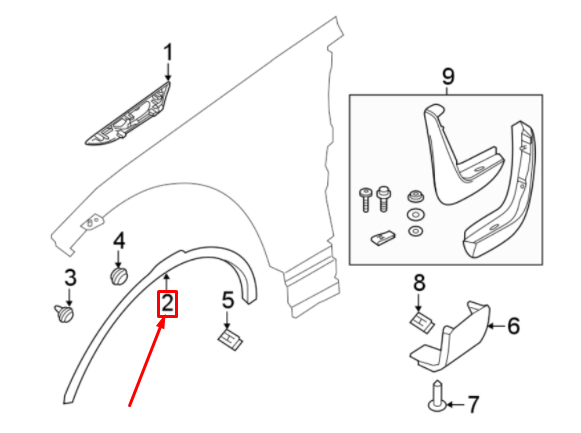 1
9
4
3
2
5
8
6
7