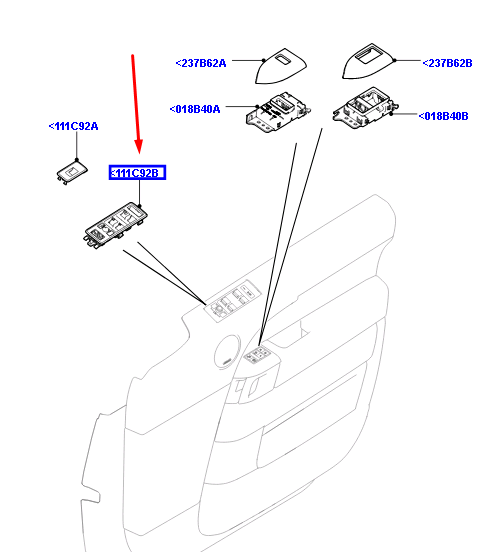 <237B62A
<237B62B
<018B40A
<018B40B
<111C92A
<111C92B