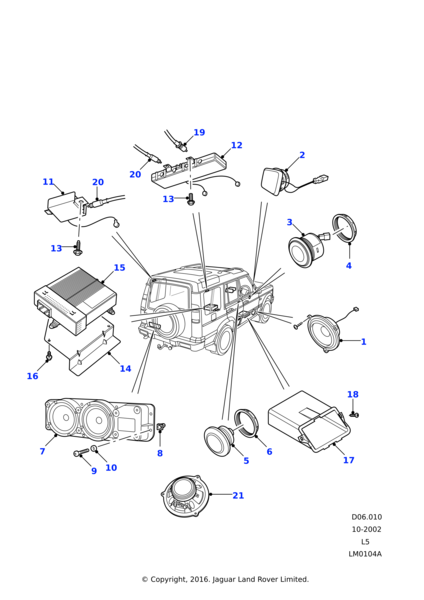 19
12
20
2
11
20
13
3
13
4
15
1
16
14
18
7
8
9
10
5
6
17
21
D06.010
10-2002
L5
LM0104A
© Copyright, 2016. Jaguar Land Rover Limited.