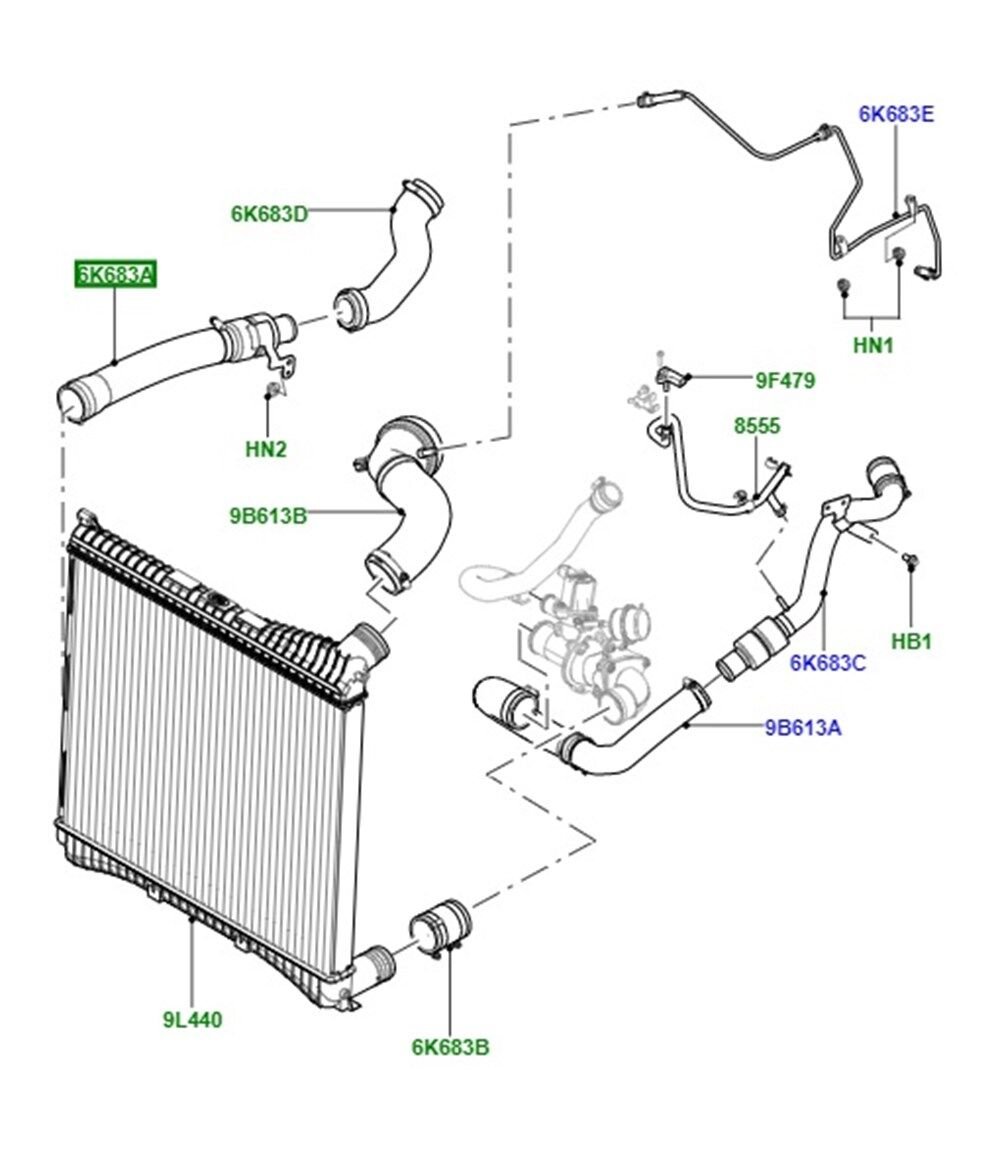 6K683E

6K683D

6K683A

HN1

9F479

HN2

8555

9B613B

HB1

6K683C

9B613A

9L440

6K683B