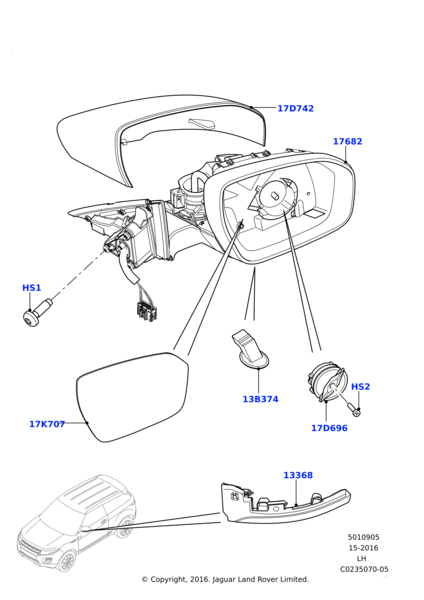 17D742

17682

HS1

13B374

HS2

17K707

17D696

13368

5010905
15-2016
LH
C0235070-05

© Copyright, 2016. Jaguar Land Rover Limited.