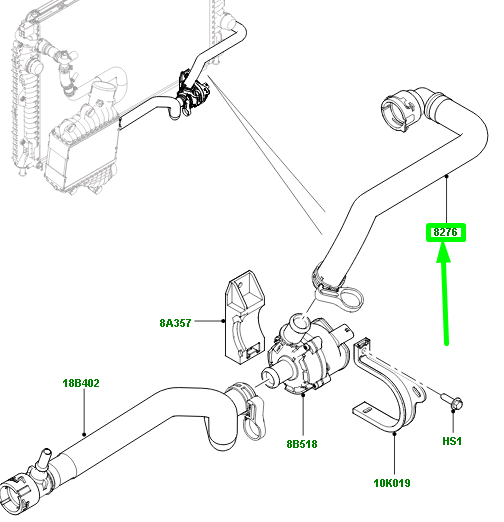 8276

8A357

18B402

8B518

HS1

10K019