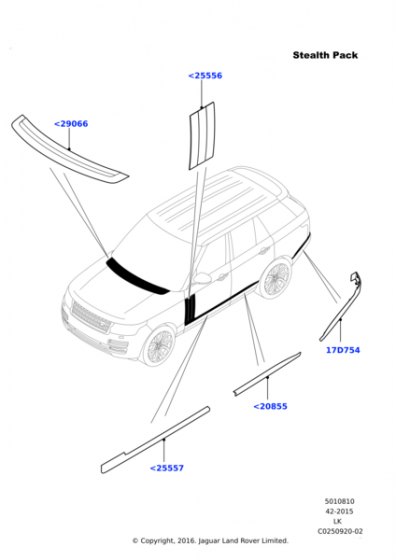 Stealth Pack

<25556

<29066

17D754

<20855

<25557

5010810
42-2015
LK
C0250920-02

© Copyright, 2016. Jaguar Land Rover Limited.