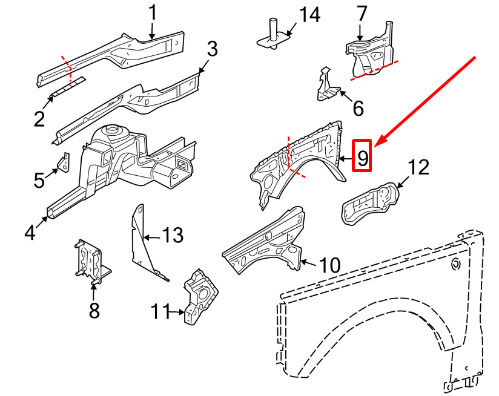 1
14
7
3
2
6
9
5
12
4
13
10
8
11