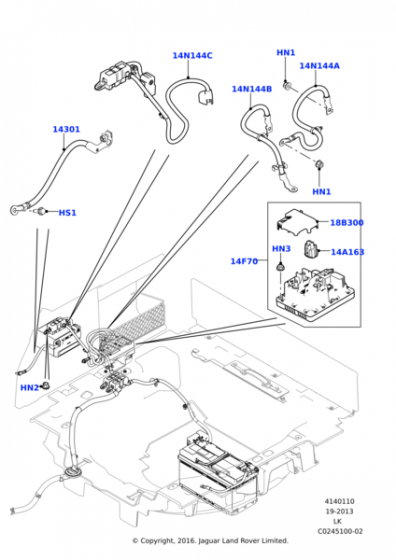 14N144C
HN1
14N144A
14N144B
14301
HN1
HS1
18B300
HN3
14A163
14F70
HN2
4140110
19-2013
LK
C0245100-02
© Copyright, 2016. Jaguar Land Rover Limited.