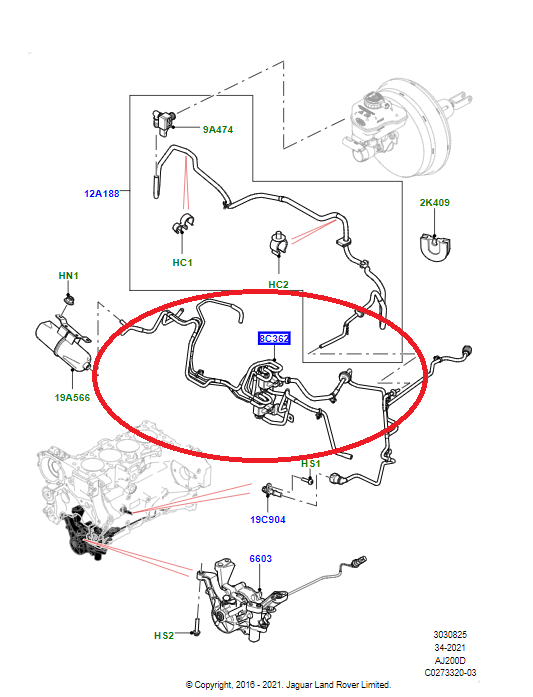 9A474

12A188

2K409

HC1

HC2

HN1

8C362

19A566

HS1

19C904

6603

HS2

3030825
34-2021
AJ200D
C0273320-03

© Copyright, 2016 - 2021. Jaguar Land Rover Limited.