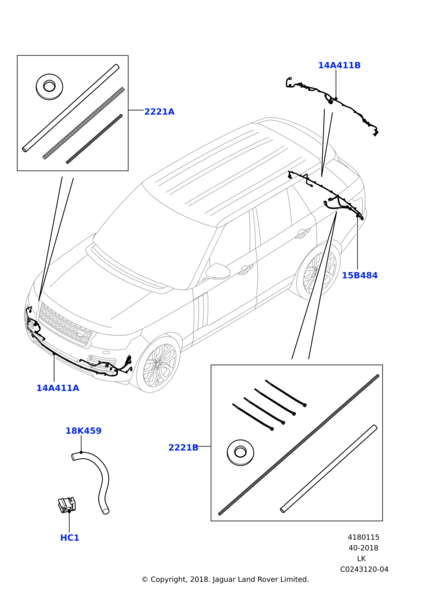 14A411B

2221A

15B484

14A411A

18K459

2221B

HC1

4180115
40-2018
LK
C0243120-04

© Copyright, 2018. Jaguar Land Rover Limited.