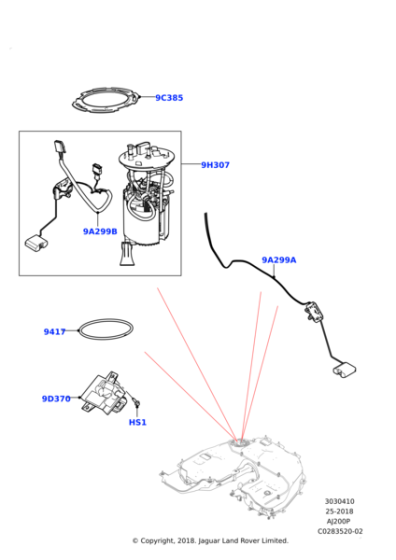 9C385

9H307

9A299B

9A299A

9417

9D370

HS1

3030410
25-2018
AJ200P
C0283520-02

© Copyright, 2018. Jaguar Land Rover Limited.