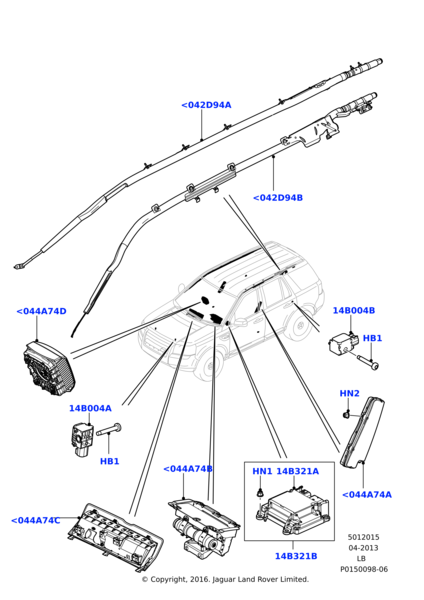 <042D94A

<042D94B

<044A74D

14B004B

HB1

HN2

14B004A

HB1

<044A74B

HN1 14B321A

<044A74A

<044A74C

14B321B

5012015
04-2013
LB
P0150098-06

© Copyright, 2016. Jaguar Land Rover Limited.