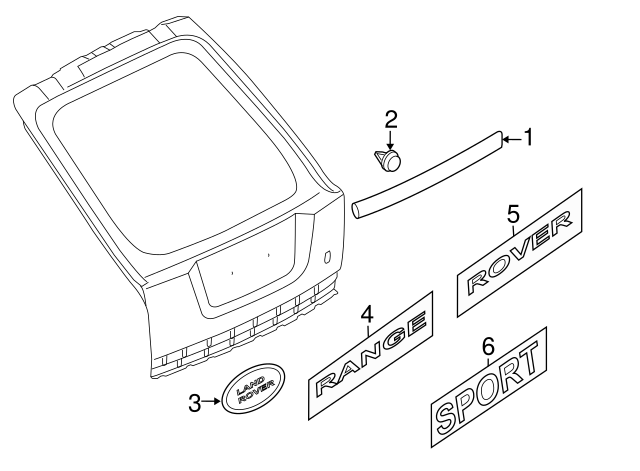 2
1
5
ROVER
4
RANGE
6
SPORT
3
LAND ROVER