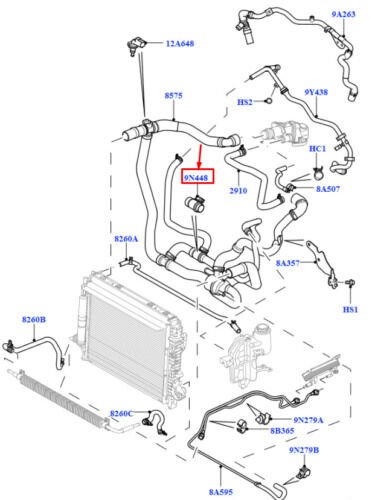 9A263
12A648
8575
HS2
9Y438
HC1
9N448
2910
8A507
8260A
8A357
HS1
8260B
8260C
9N279A
8B365
9N279B
8A595