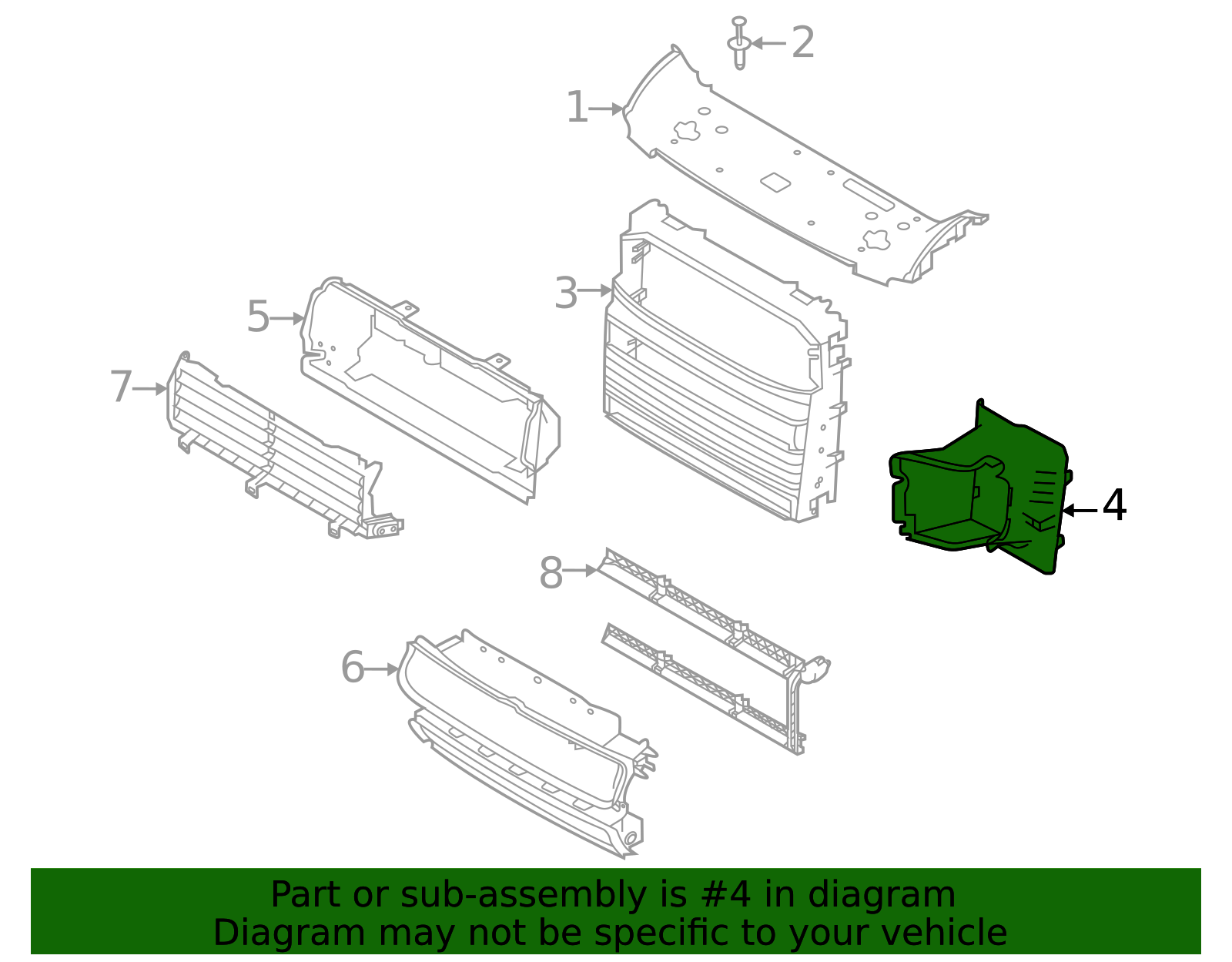 2
1
3
5
7
4
8
6

Part or sub-assembly is #4 in diagram
Diagram may not be specific to your vehicle