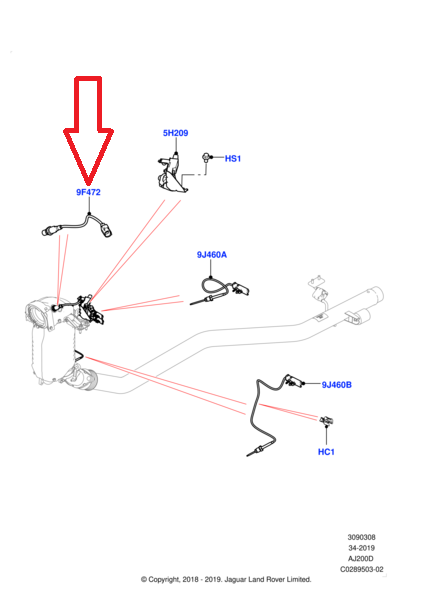 5H209

HS1

9F472

9J460A

9J460B

HC1

3090308
34-2019
AJ200D
C0289503-02

© Copyright, 2018 - 2019. Jaguar Land Rover Limited.