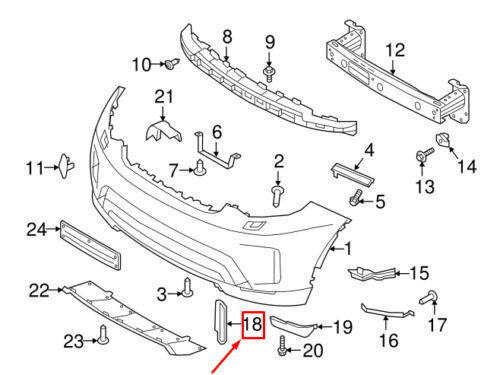 8
9
12
10
21
6
4
11
7
2
14
13
5
24
1
15
22
3
17
18
19
16
23
20