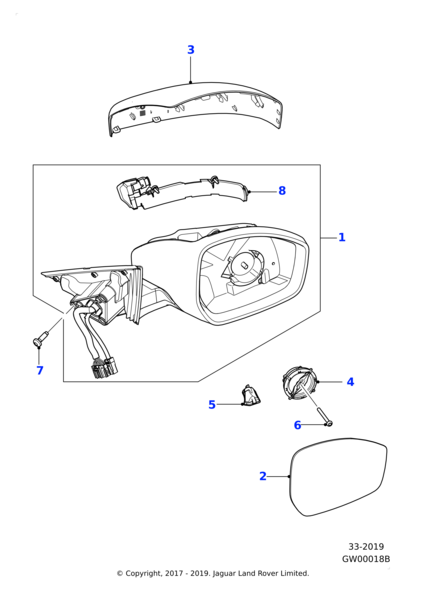 3
8
1
7
4
5
6
2
33-2019
GW00018B
© Copyright, 2017 - 2019. Jaguar Land Rover Limited.