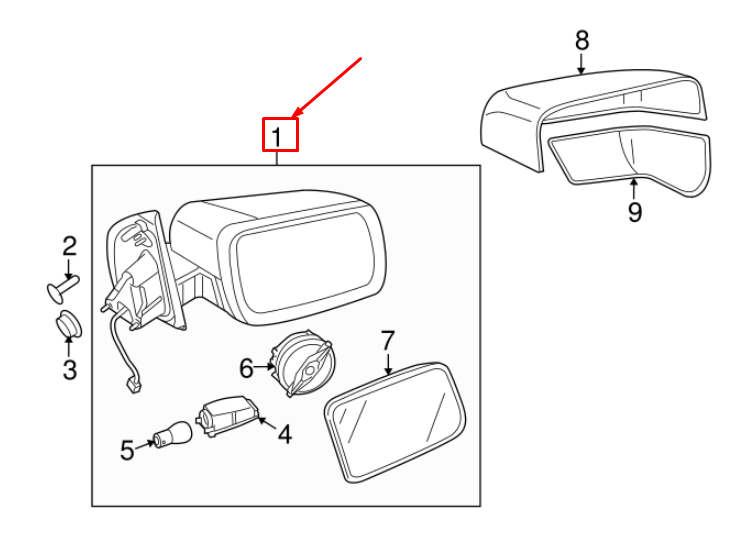 8
1
9
2
3
6
7
5
4