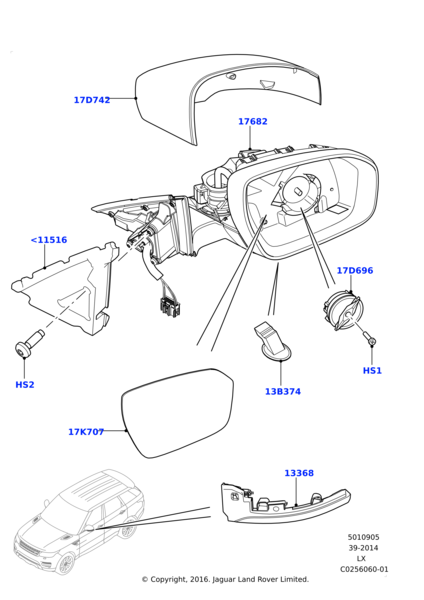 17D742

17682

<11516

17D696

HS2

HS1

13B374

17K707

13368

5010905
39-2014
LX
C0256060-01

© Copyright, 2016. Jaguar Land Rover Limited.