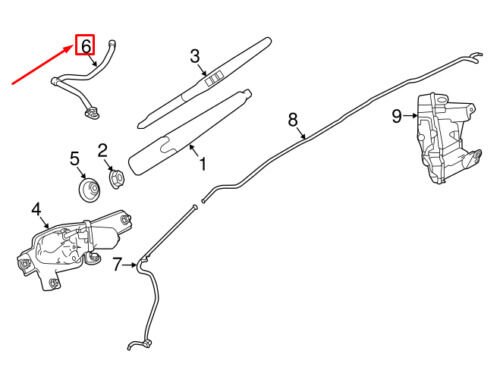 6
3
8
9
5
2
1
4
7