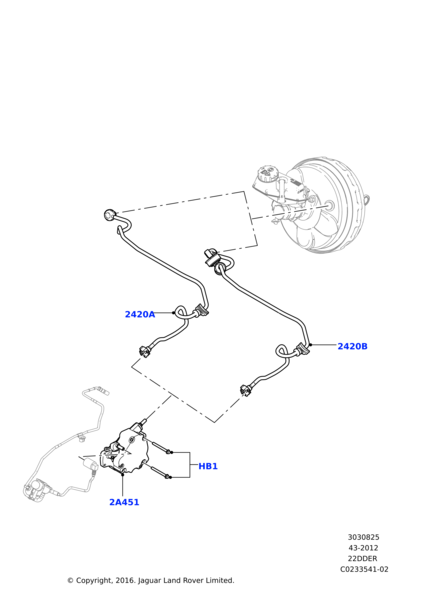 2420A

2420B

HB1

2A451

3030825
43-2012
22DDER
C0233541-02

© Copyright, 2016. Jaguar Land Rover Limited.