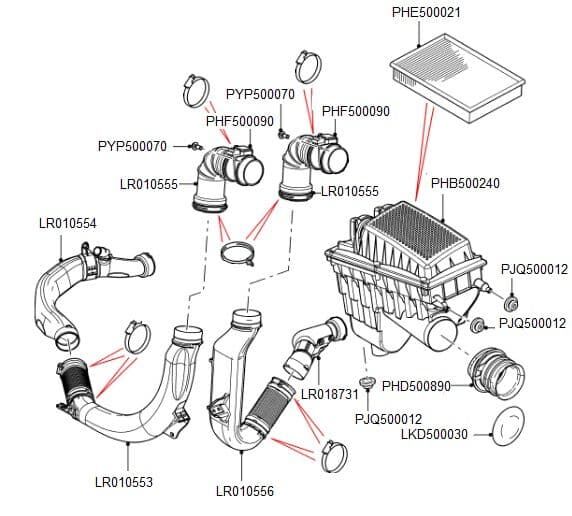 PHE500021
PYP500070
PHF500090
PHF500090
PYP500070
LR010555
LR010555
PHB500240
LR010554
PJQ500012
PJQ500012
LR018731
PHD500890
PJQ500012
LKD500030
LR010553
LR010556