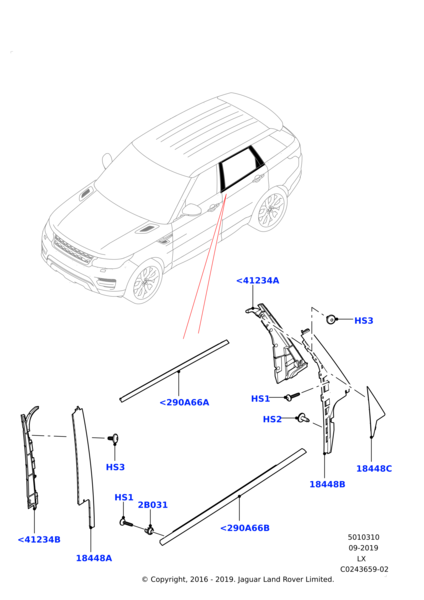 <41234A

HS3

<290A66A

HS1

HS2

HS3

18448C

18448B

HS1

2B031

<290A66B

<41234B

18448A

5010310
09-2019
LX
C0243659-02

© Copyright, 2016 - 2019. Jaguar Land Rover Limited.