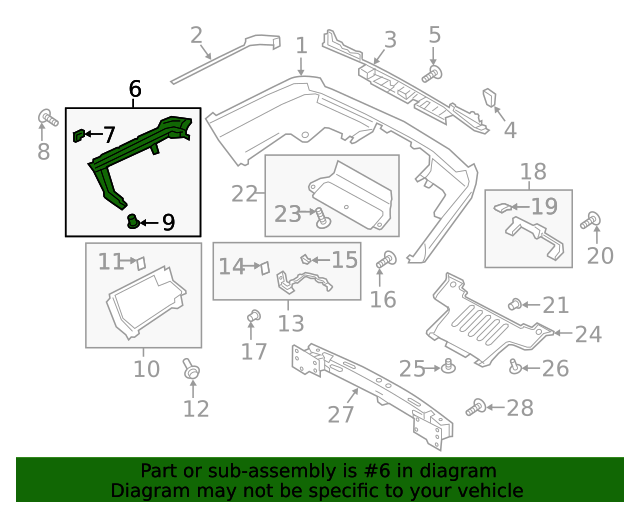 2
1
3
5
4
6
7
8
9
22
23
18
19
20
11
10
14
15
13
16
17
12
21
24
25
26
27
28

Part or sub-assembly is #6 in diagram
Diagram may not be specific to your vehicle