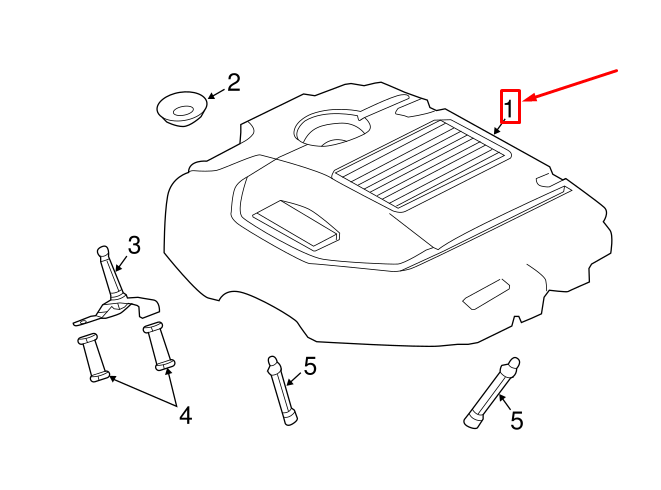 2
1
3
4
5
5