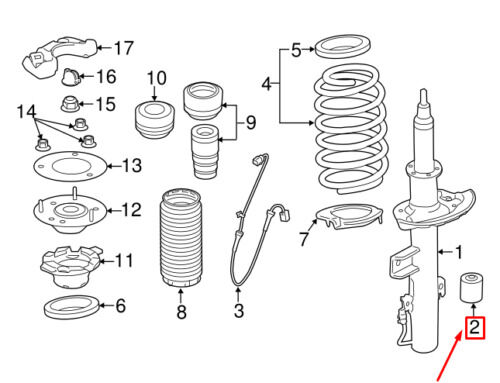 17
16
15
14
13
12
11
6
10
9
8
3
5
4
7
1
2