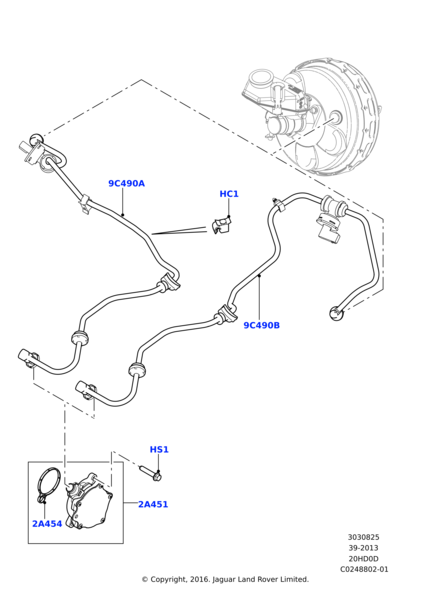 9C490A

HC1

9C490B

HS1

2A451

2A454

3030825
39-2013
20HD0D
C0248802-01

© Copyright, 2016. Jaguar Land Rover Limited.