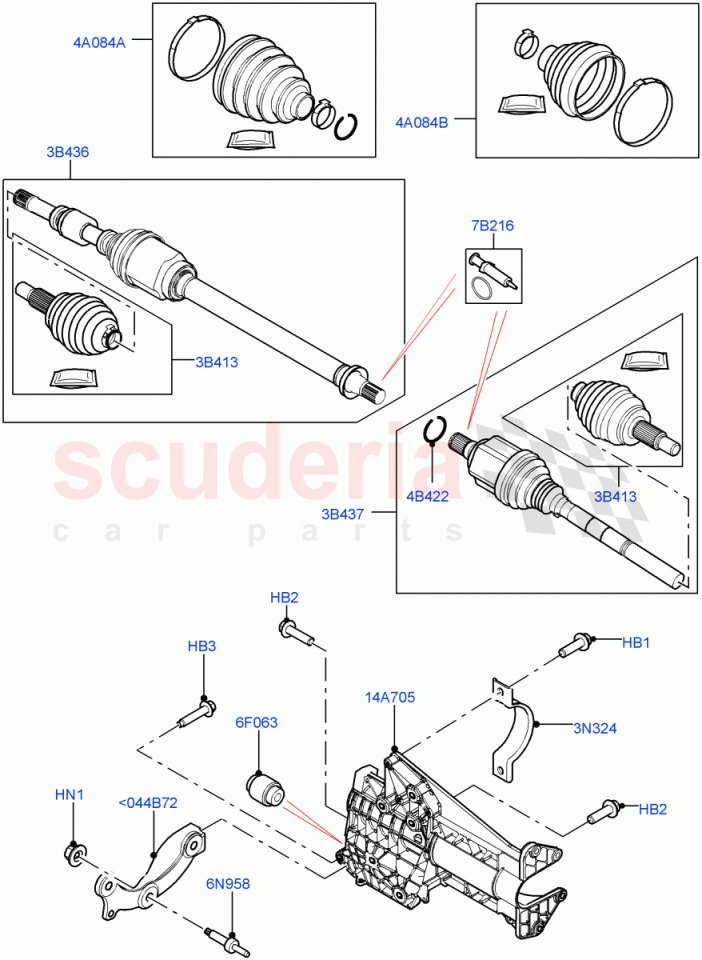 4A084A

4A084B

3B436

7B216

3B413

scuderia
car parts

4B422

3B413

3B437

HB2

HB1

HB3

14A705

6F063

3N324

HN1

<044B72

HB2

6N958