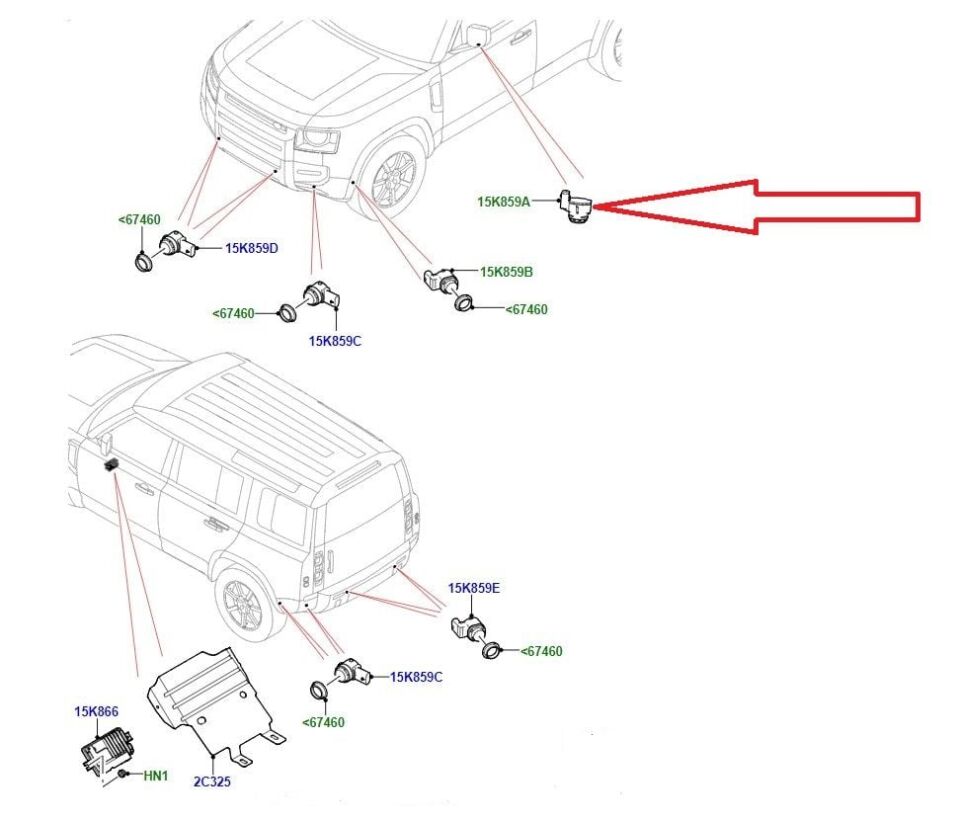 15K859A

<67460

15K859D

15K859B

<67460

<67460

15K859C

15K859E

<67460

15K859C

<67460

15K866

HN1

2C325