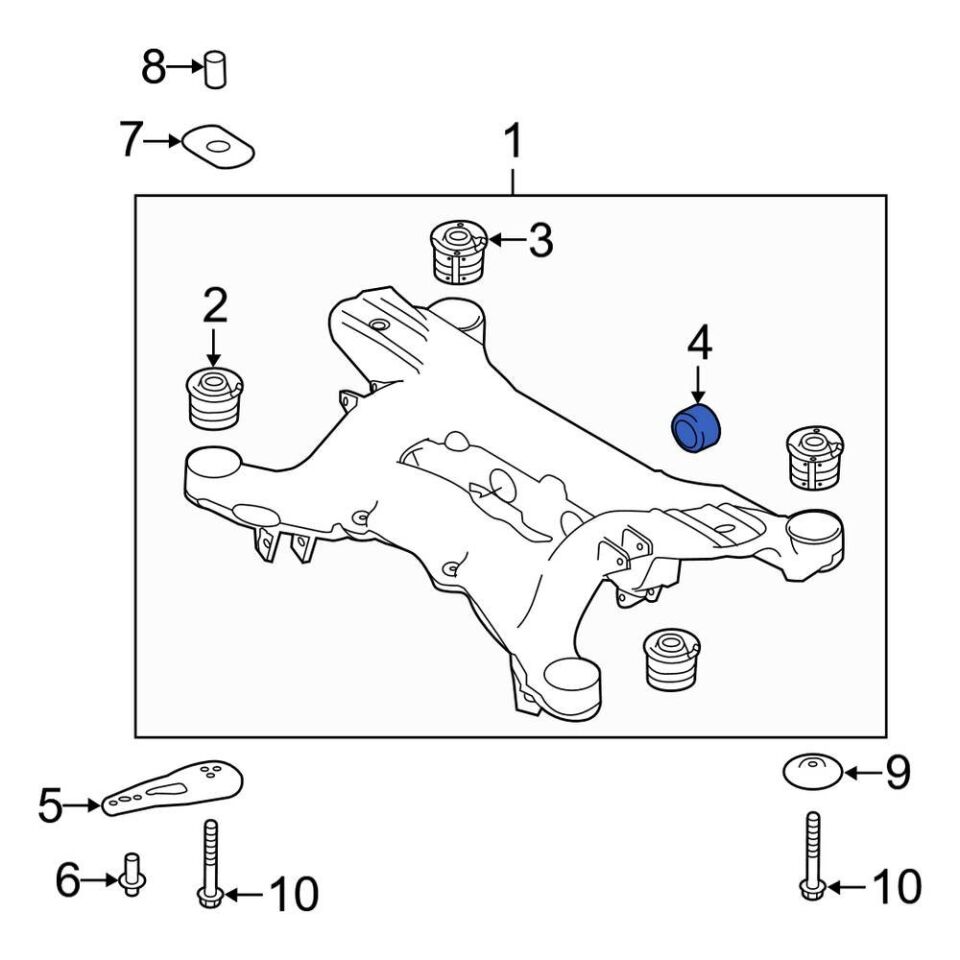 8
7
1
3
2
4
5
9
6
10
10