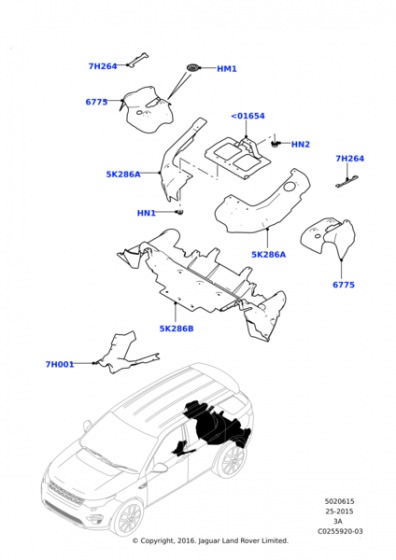 7H264

HM1

6775

<01654

HN2

7H264

5K286A

HN1

5K286A

6775

5K286B

7H001

5020615
25-2015
3A
C0255920-03

© Copyright, 2016. Jaguar Land Rover Limited.