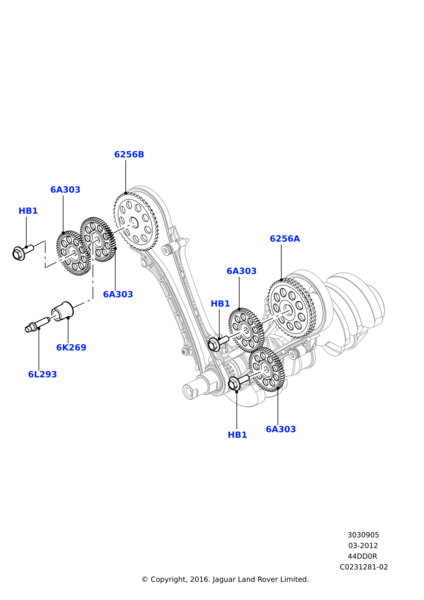 6256B
6A303
HB1
6A303
6K269
6L293
6256A
6A303
HB1
HB1
6A303

3030905
03-2012
44DD0R
C0231281-02

© Copyright, 2016. Jaguar Land Rover Limited.