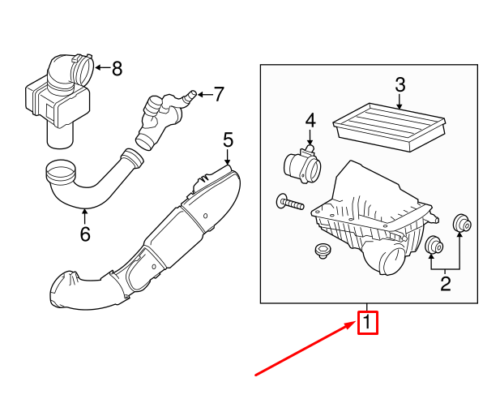 8
7
5
6
3
4
2
1