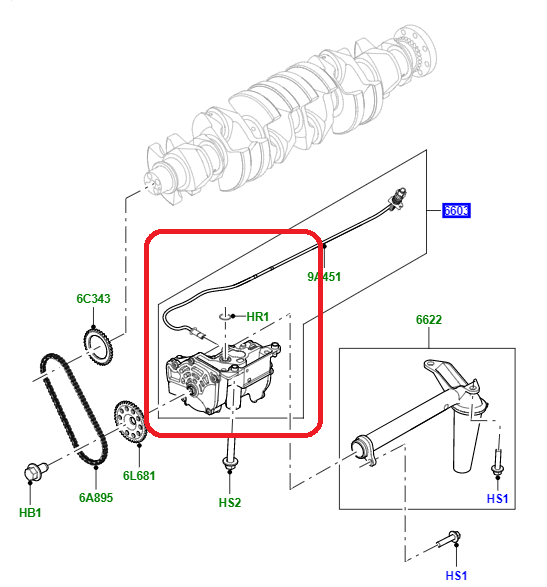 6603
9A451
6C343
HR1
6622
6L681
6A895
HB1
HS2
HS1
HS1