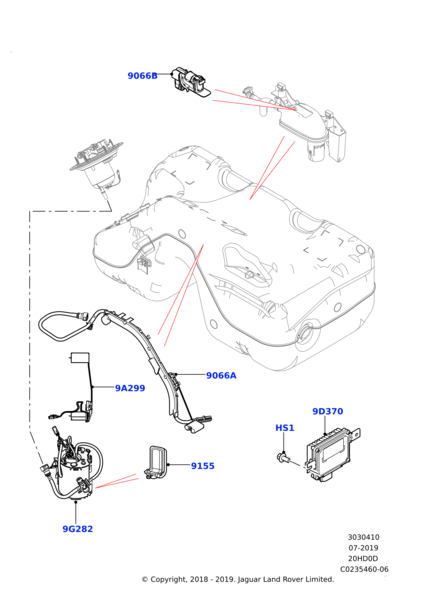 9066B

9066A

9A299

9D370

HS1

9155

9G282

3030410
07-2019
20HD0D
C0235460-06

© Copyright, 2018 - 2019. Jaguar Land Rover Limited.