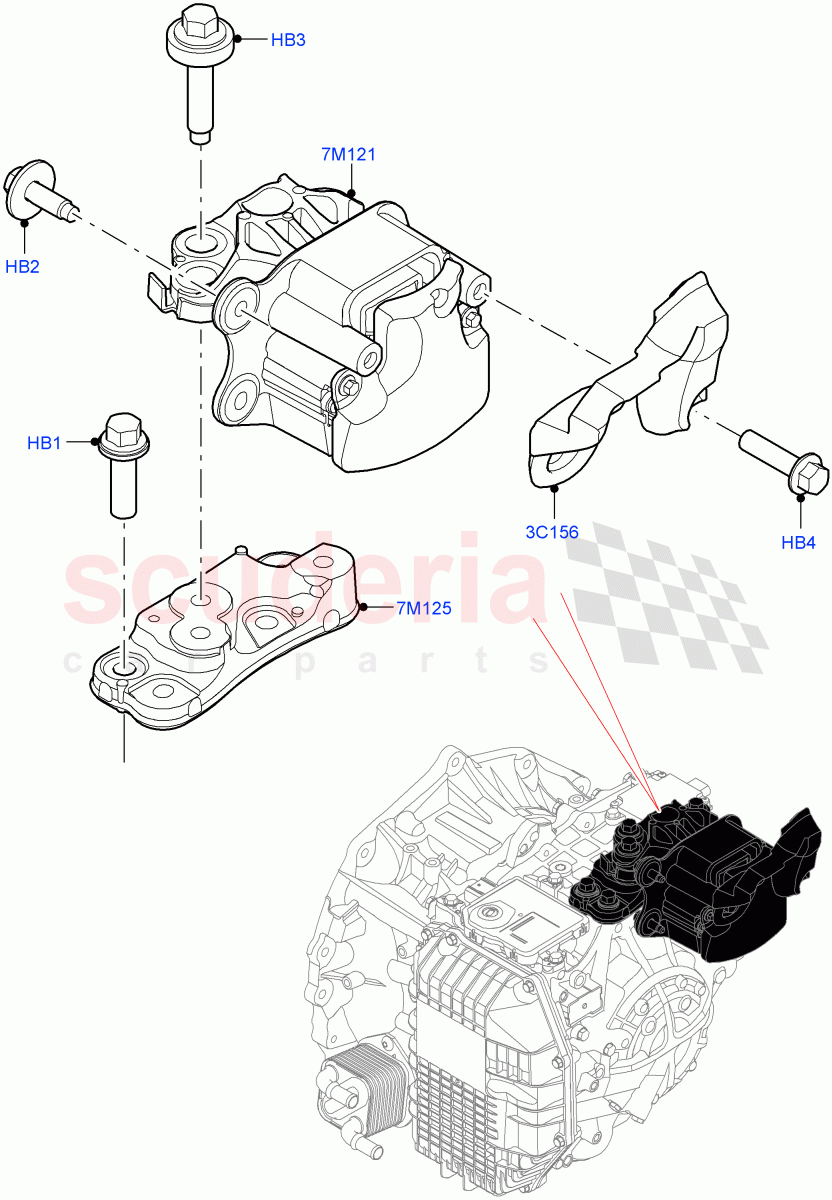 HB3
7M121
HB2
HB1
3C156
HB4
7M125
scuderia
car parts