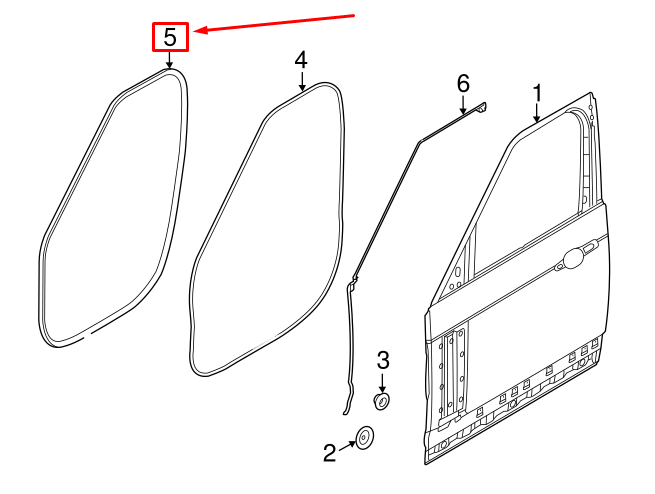 5
4
6
1
3
2