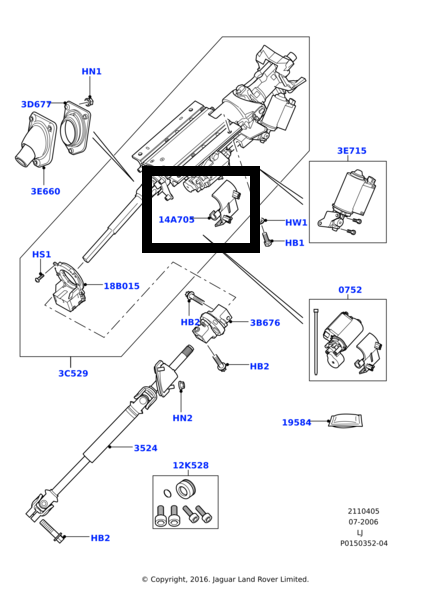 HN1
3D677
3E660
3E715
14A705
HW1
HB1
HS1
18B015
0752
HB2
3B676
HB2
3C529
HN2
19584
3524
12K528
HB2
2110405
07-2006
LJ
P0150352-04
© Copyright, 2016. Jaguar Land Rover Limited.